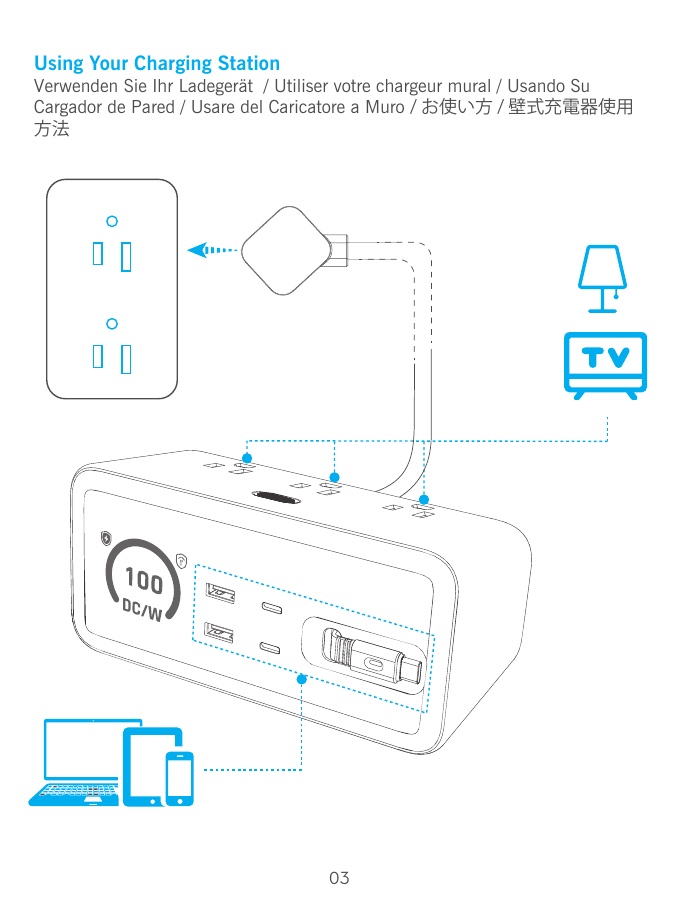 Using Your Charging Station
Verwenden Sie Ihr Ladegerät / Utiliser votre chargeur mural / Usando Su Cargador de Pared / Usare del Caricatore a Muro / お使い方 / 壁式充電器使用方法

TV

100
DC/W

03